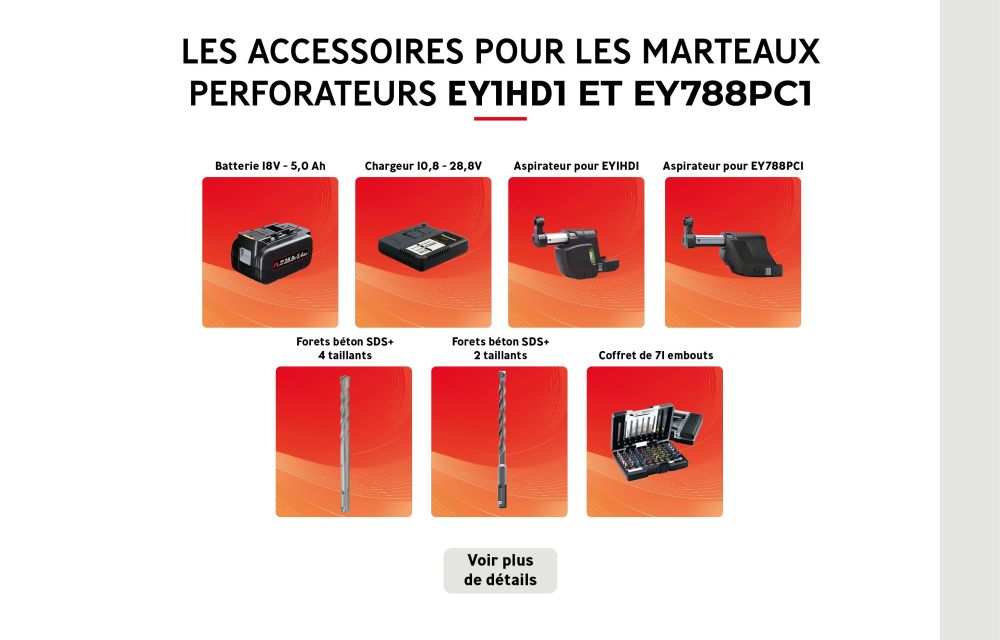 LES ACCESSOIRES POUR LES MARTEAUX PERFORATEURS EY1HD1 ET EY788PC1

Batterie 18V - 5,0 Ah

Chargeur 10,8 - 28,8V

Aspirateur pour EY1HD1

Aspirateur pour EY788PC1

Forets béton SDS+ 4 taillants

Forets béton SDS+ 2 taillants

Coffret de 71 embouts

Voir plus de détails